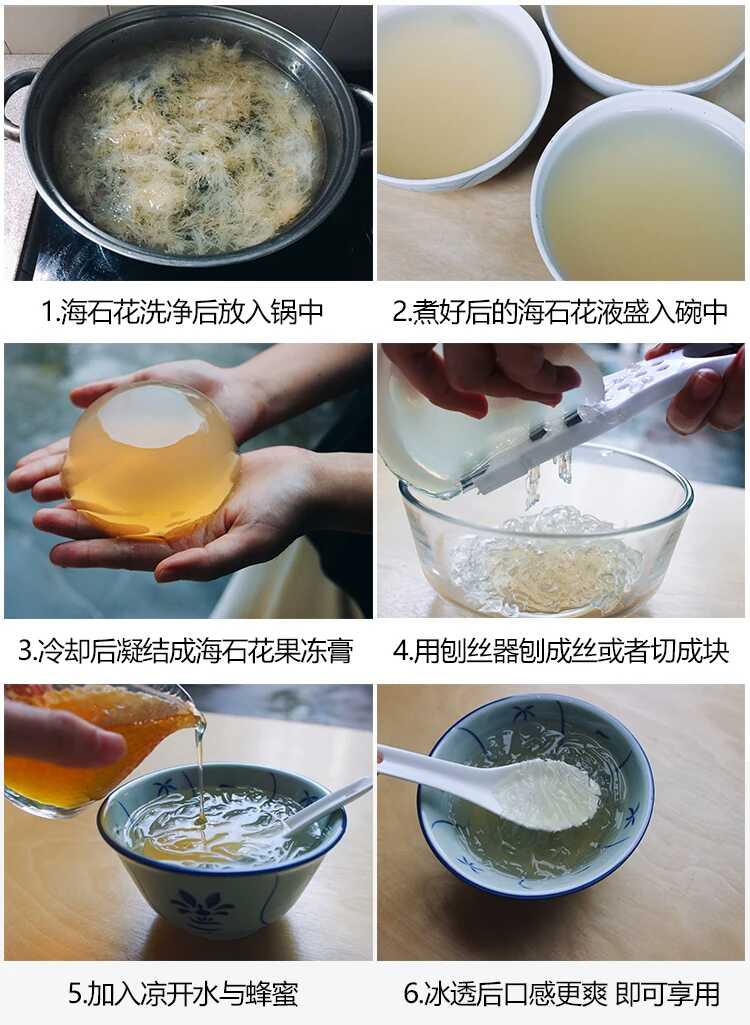 1.海石花洗净后放入锅中

2.煮好后的海石花液盛入碗中

3.冷却后凝结成海石花果冻膏

4.用刨丝器刨成丝或者切成块

5.加入凉开水与蜂蜜

6.冰透后口感更爽 即可享用